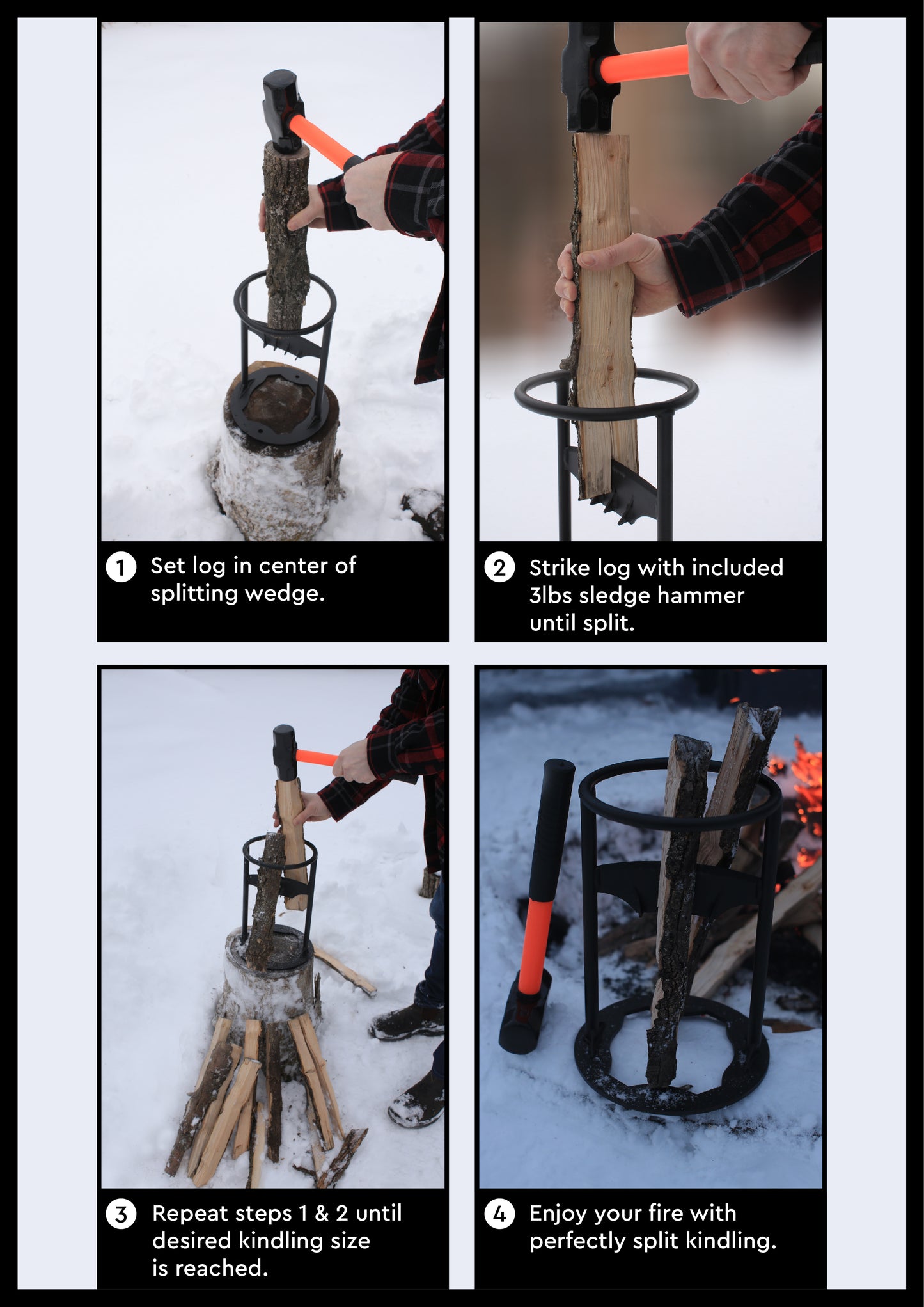 1 Set log in center of splitting wedge.

2 Strike log with included 3lbs sledge hammer until split.

3 Repeat steps 1 & 2 until desired kindling size is reached.

4 Enjoy your fire with perfectly split kindling.