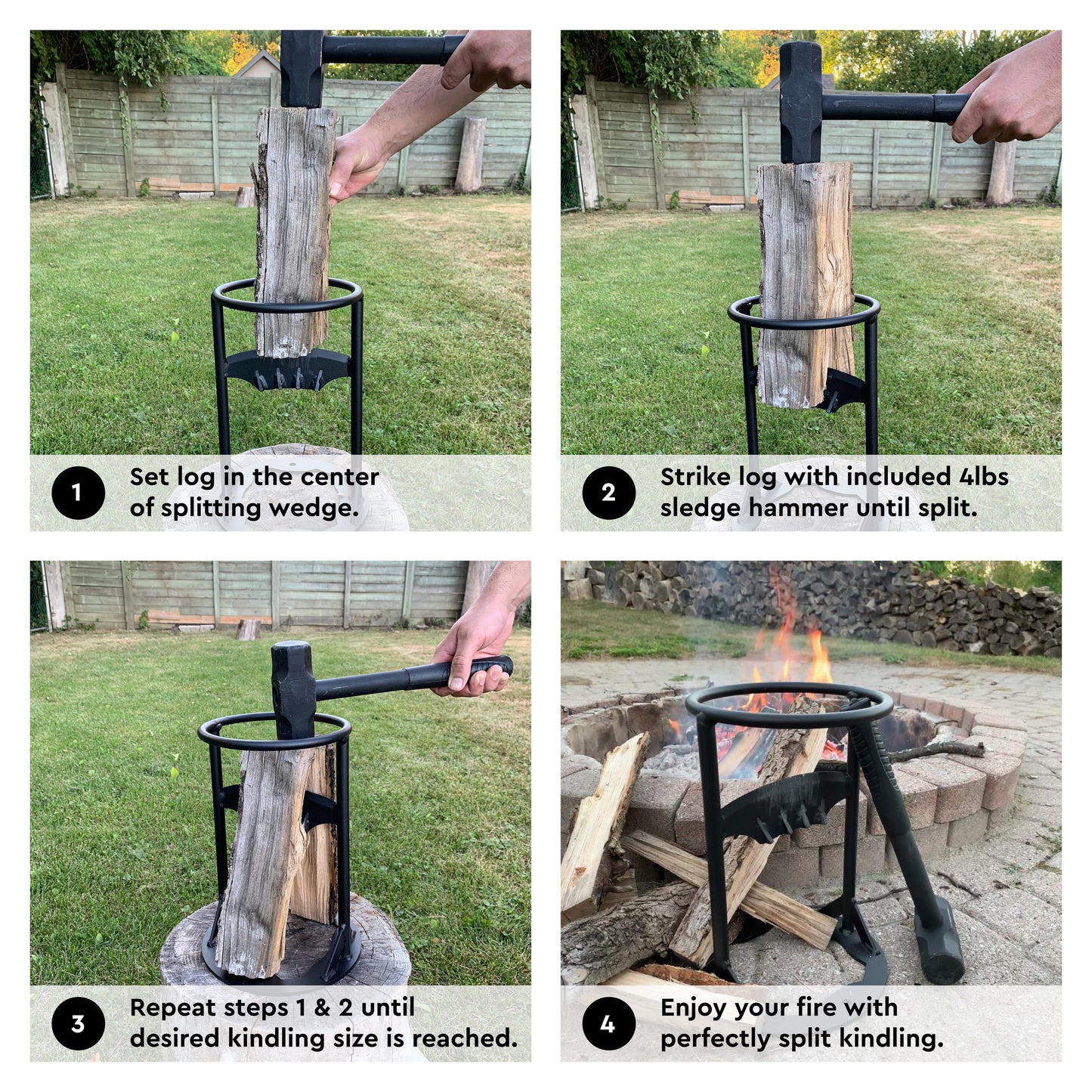 1 Set log in the center of splitting wedge.

2 Strike log with included 4lbs sledge hammer until split.

3 Repeat steps 1 & 2 until desired kindling size is reached.

4 Enjoy your fire with perfectly split kindling.